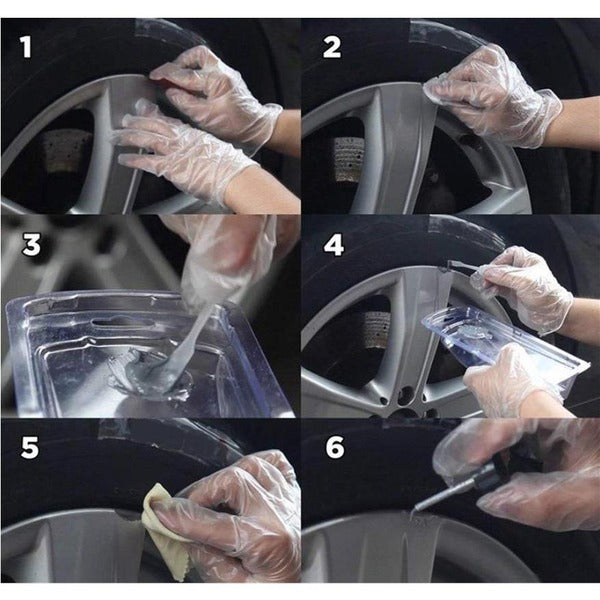 1

2

3

4

5

6